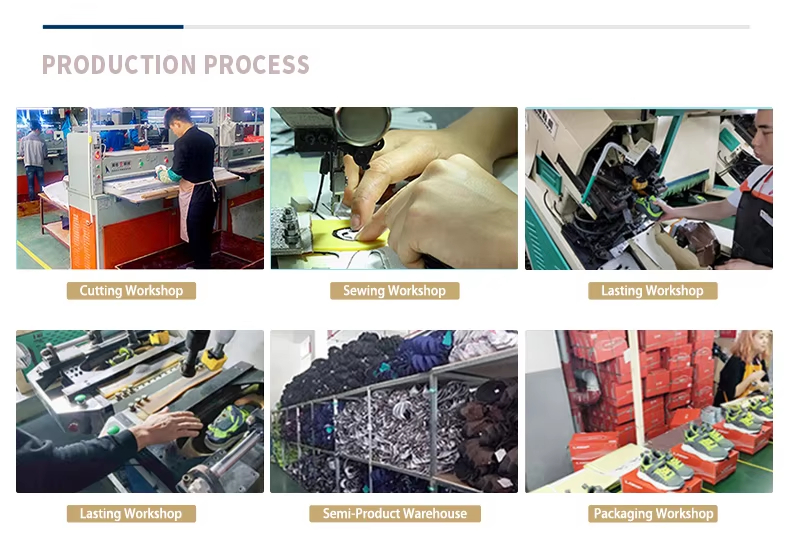 PRODUCTION PROCESS

Cutting Workshop

Sewing Workshop

Lasting Workshop

Lasting Workshop

Semi-Product Warehouse

Packaging Workshop